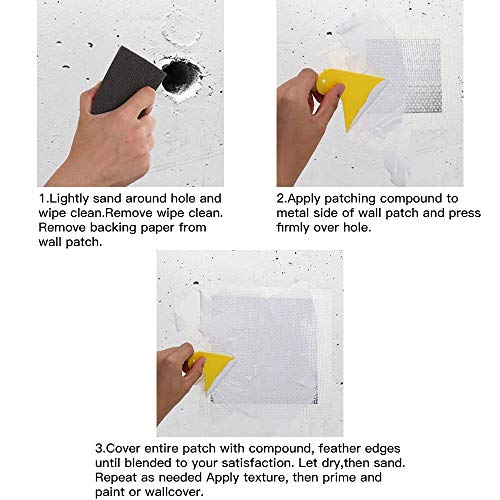 1.Lightly sand around hole and wipe clean.Remove wipe clean. Remove backing paper from wall patch.

2.Apply patching compound to metal side of wall patch and press firmly over hole.

3.Cover entire patch with compound, feather edges until blended to your satisfaction. Let dry,then sand. Repeat as needed Apply texture, then prime and paint or wallcover.