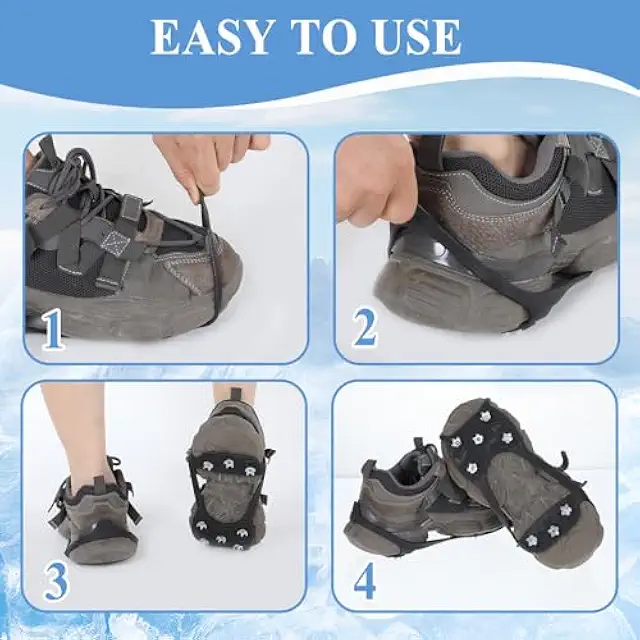 EASY TO USE

1

2

3

4