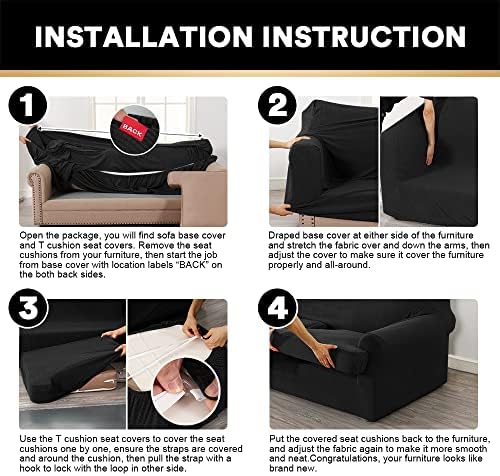 INSTALLATION INSTRUCTION

1

BACK

Open the package, you will find sofa base cover and T cushion seat covers. Remove the seat cushions from your furniture, then start the job from base cover with location labels "BACK" on the both back sides.

2

Draped base cover at either side of the furniture and stretch the fabric over and down the arms, then adjust the cover to make sure it cover the furniture properly and all-around.

3

Use the T cushion seat covers to cover the seat cushions one by one, ensure the straps are covered and around the cushion, then pull the strap with a hook to lock with the loop in other side.

4

Put the covered seat cushions back to the furniture, and adjust the fabric again to make it more smooth and neat.Congratulations, your furniture looks like brand new.