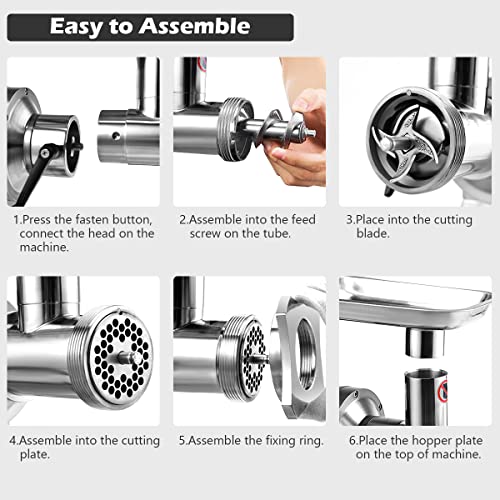 Easy to Assemble

1.Press the fasten button, connect the head on the machine.

2.Assemble into the feed screw on the tube.

3.Place into the cutting blade.

4.Assemble into the cutting plate.

5.Assemble the fixing ring.

6.Place the hopper plate on the top of machine.