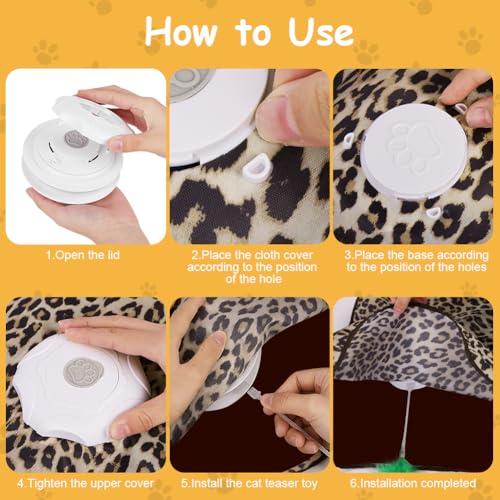 How to Use

1.Open the lid

2.Place the cloth cover according to the position of the hole

3.Place the base according to the position of the holes

4.Tighten the upper cover

5.Install the cat teaser toy

6.Installation completed