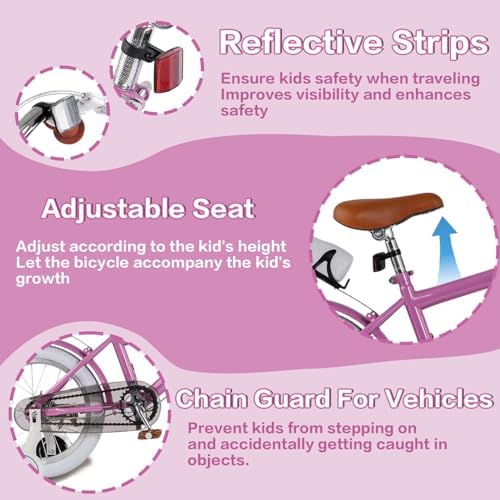 Reflective Strips

Ensure kids safety when traveling
Improves visibility and enhances safety

Adjustable Seat

Adjust according to the kid's height
Let the bicycle accompany the kid's growth

Chain Guard For Vehicles

Prevent kids from stepping on and accidentally getting caught in objects.