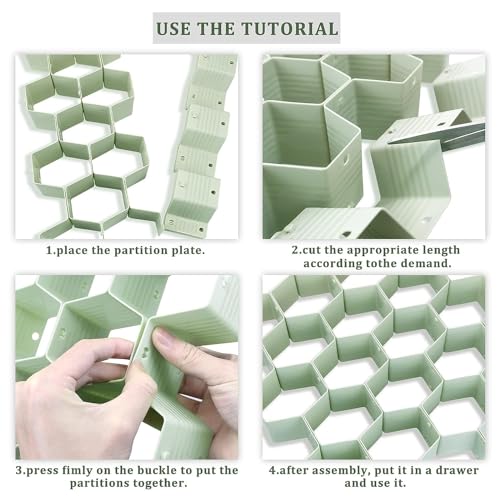 USE THE TUTORIAL

1.place the partition plate.

2.cut the appropriate length according tothe demand.

3.press fimly on the buckle to put the partitions together.

4.after assembly, put it in a drawer and use it.