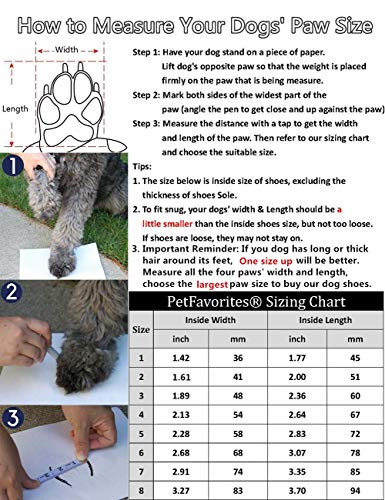 How to Measure Your Dogs' Paw Size

Width

Length

Step 1: Have your dog stand on a piece of paper. Lift dog's opposite paw so that the weight is placed firmly on the paw that is being measure.

Step 2: Mark both sides of the widest part of the paw (angle the pen to get close and up against the paw)

Step 3: Measure the distance with a tap to get the width and length of the paw. Then refer to our sizing chart and choose the suitable size.

Tips:

1. The size below is inside size of shoes, excluding the thickness of shoes Sole.

2. To fit snug, your dogs' width & Length should be a little smaller than the inside shoes size, but not too loose. If shoes are loose, they may not stay on.

3. Important Reminder: If you dog has long or thick hair around its feet, One size up will be better. Measure all the four paws' width and length, choose the largest paw size to buy our dog shoes.

1

2

3

PetFavorites® Sizing Chart

| Size | Inside Width inch | Inside Width mm | Inside Length inch | Inside Length mm |
|---|---|---|---|---|
| 1 | 1.42 | 36 | 1.77 | 45 |
| 2 | 1.61 | 41 | 2.00 | 51 |
| 3 | 1.89 | 48 | 2.36 | 60 |
| 4 | 2.13 | 54 | 2.64 | 67 |
| 5 | 2.28 | 58 | 2.83 | 72 |
| 6 | 2.68 | 68 | 3.07 | 78 |
| 7 | 2.91 | 74 | 3.35 | 85 |
| 8 | 3.27 | 83 | 3.70 | 94 |