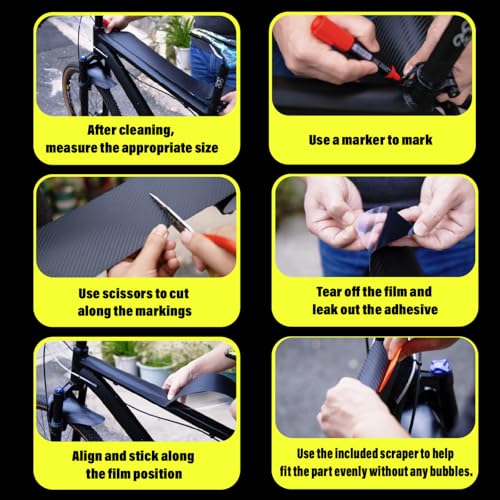 After cleaning, measure the appropriate size

Use a marker to mark

Use scissors to cut along the markings

Tear off the film and leak out the adhesive

Align and stick along the film position

Use the included scraper to help fit the part evenly without any bubbles.