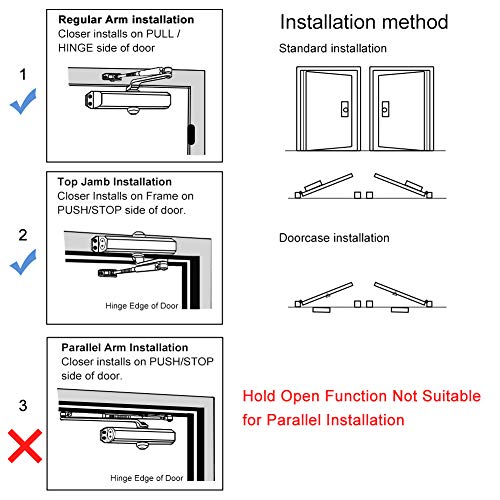 1

Regular Arm installation
Closer installs on PULL / HINGE side of door

2

Top Jamb Installation
Closer Installs on Frame on PUSH/STOP side of door.

Hinge Edge of Door

3

Parallel Arm Installation
Closer installs on PUSH/STOP side of door.

Hinge Edge of Door

Installation method

Standard installation

Doorcase installation

Hold Open Function Not Suitable for Parallel Installation