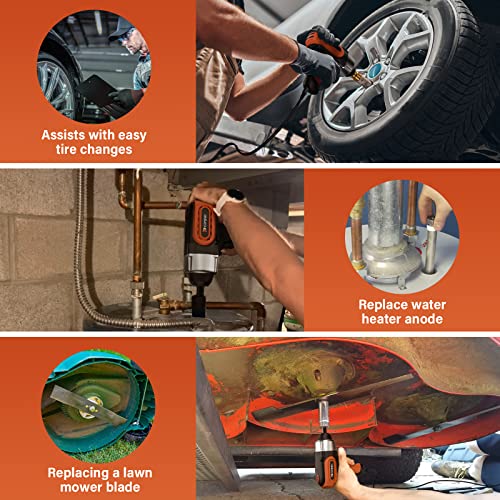 Assists with easy tire changes

Replace water heater anode

Replacing a lawn mower blade