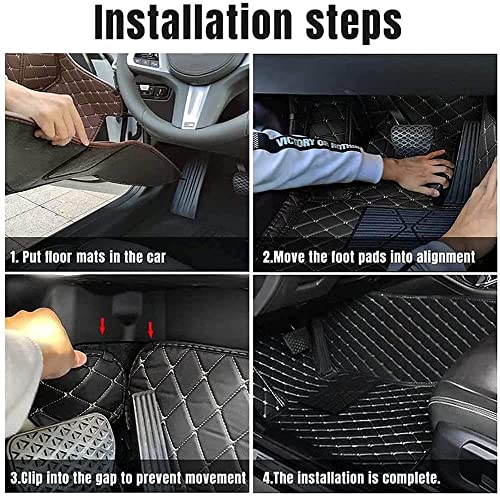 Installation steps

1. Put floor mats in the car

VICTORY OR NOTHING

2.Move the foot pads into alignment

3.Clip into the gap to prevent movement

4.The installation is complete.