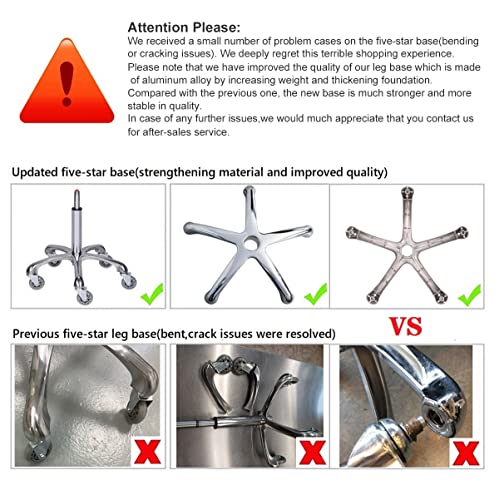 Attention Please:
We received a small number of problem cases on the five-star base(bending or cracking issues). We deeply regret this terrible shopping experience.
Please note that we have improved the quality of our leg base which is made of aluminum alloy by increasing weight and thickening foundation.
Compared with the previous one, the new base is much stronger and more stable in quality.
In case of any further issues,we would much appreciate that you contact us for after-sales service.

Updated five-star base(strengthening material and improved quality)

VS

Previous five-star leg base(bent,crack issues were resolved)