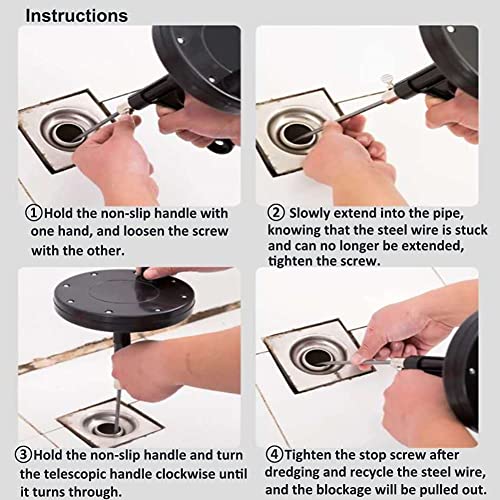 Instructions

①Hold the non-slip handle with one hand, and loosen the screw with the other.

② Slowly extend into the pipe, knowing that the steel wire is stuck and can no longer be extended, tighten the screw.

③Hold the non-slip handle and turn the telescopic handle clockwise until it turns through.

④Tighten the stop screw after dredging and recycle the steel wire, and the blockage will be pulled out.