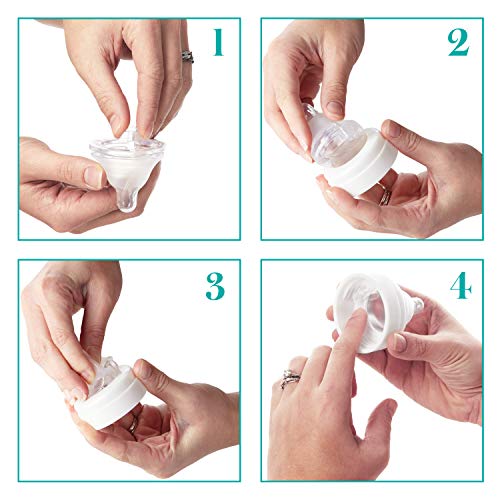 1

2

3

4