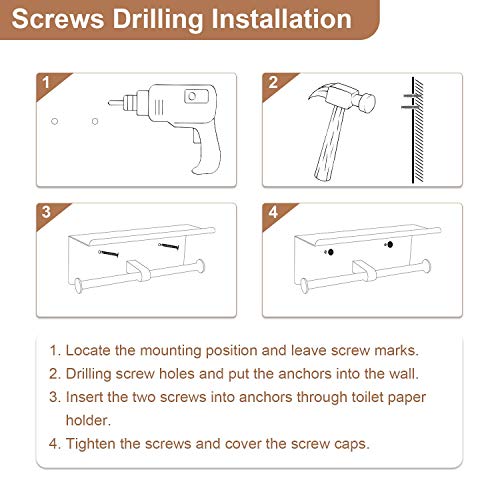 Screws Drilling Installation

1

2

3

4

1. Locate the mounting position and leave screw marks.
2. Drilling screw holes and put the anchors into the wall.
3. Insert the two screws into anchors through toilet paper holder.
4. Tighten the screws and cover the screw caps.