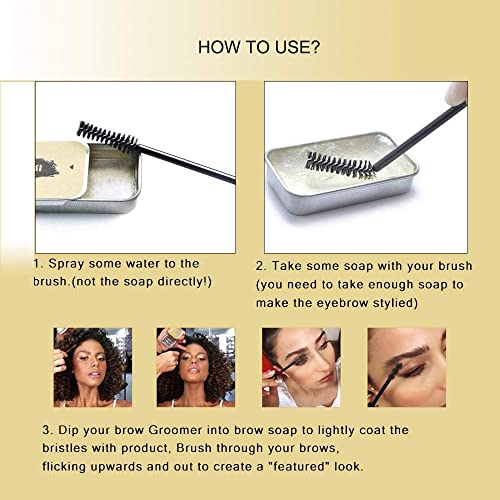 HOW TO USE?

1. Spray some water to the brush.(not the soap directly!)

2. Take some soap with your brush (you need to take enough soap to make the eyebrow stylied)

3. Dip your brow Groomer into brow soap to lightly coat the bristles with product, Brush through your brows, flicking upwards and out to create a "featured" look.