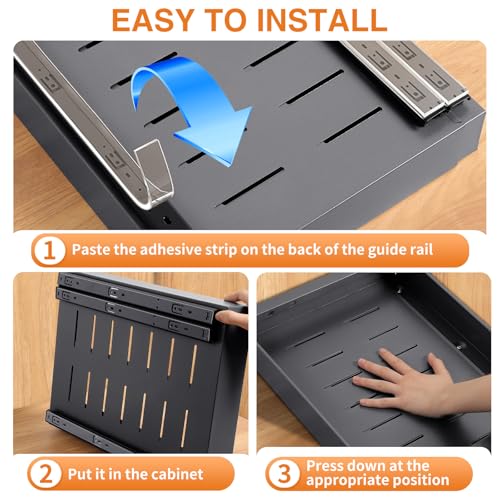 EASY TO INSTALL

1 Paste the adhesive strip on the back of the guide rail

2 Put it in the cabinet

3 Press down at the appropriate position