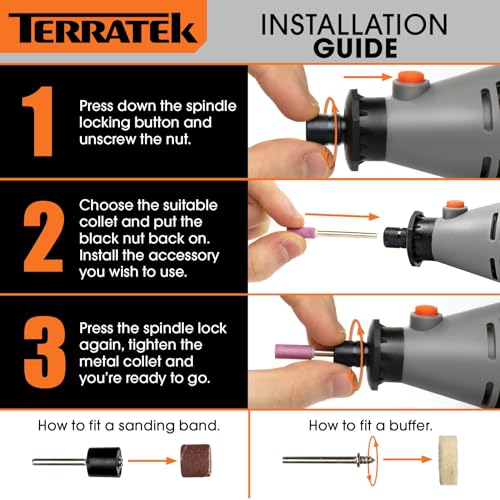 TERRATEK

INSTALLATION GUIDE

1

Press down the spindle locking button and unscrew the nut.

2

Choose the suitable collet and put the black nut back on. Install the accessory you wish to use.

3

Press the spindle lock again, tighten the metal collet and you're ready to go.

How to fit a sanding band.

How to fit a buffer.