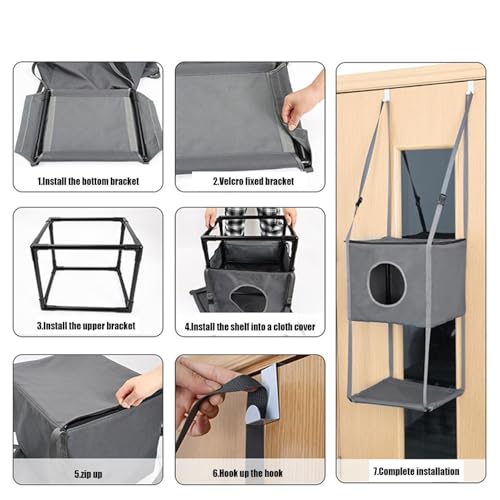 1.Install the bottom bracket

2.Velcro fixed bracket

3.Install the upper bracket

4.Install the shelf into a cloth cover

5.zip up

6.Hook up the hook

7.Complete installation