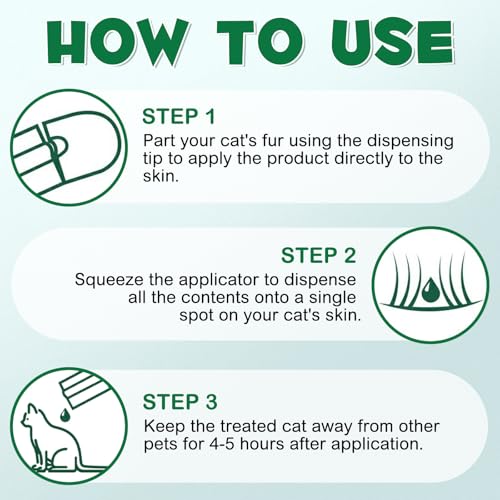 HOW TO USE

STEP 1
Part your cat's fur using the dispensing tip to apply the product directly to the skin.

STEP 2
Squeeze the applicator to dispense all the contents onto a single spot on your cat's skin.

STEP 3
Keep the treated cat away from other pets for 4-5 hours after application.