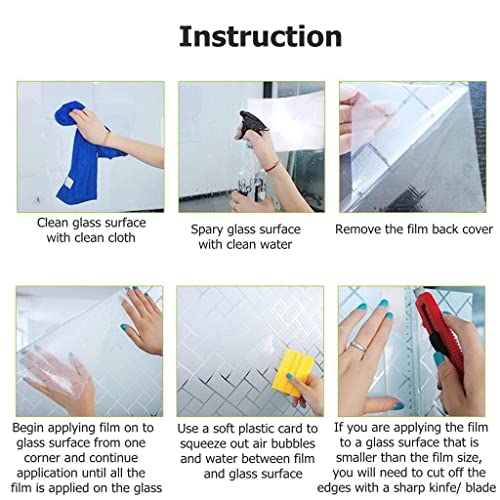 Instruction

Clean glass surface with clean cloth

Spary glass surface with clean water

Remove the film back cover

Begin applying film on to glass surface from one corner and continue application until all the film is applied on the glass

Use a soft plastic card to squeeze out air bubbles and water between film and glass surface

If you are applying the film to a glass surface that is smaller than the film size, you will need to cut off the edges with a sharp kinfe/ blade