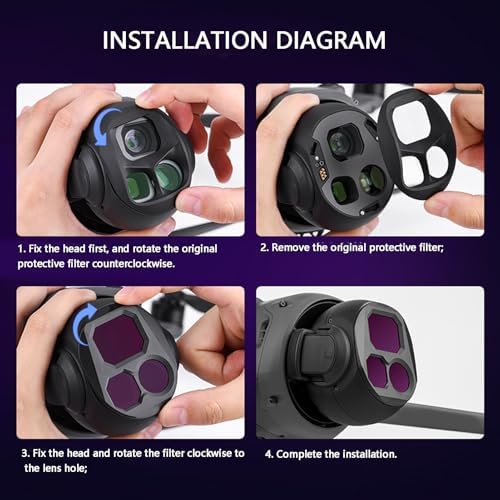 INSTALLATION DIAGRAM

1. Fix the head first, and rotate the original protective filter counterclockwise.

2. Remove the original protective filter;

3. Fix the head and rotate the filter clockwise to the lens hole;

4. Complete the installation.