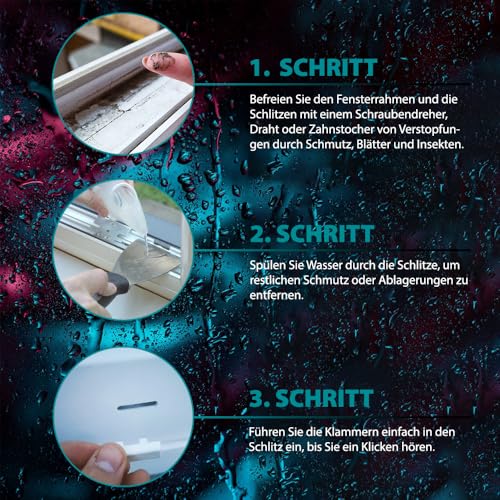 1. SCHRITT

Befreien Sie den Fensterrahmen und die Schlitzen mit einem Schraubendreher, Draht oder Zahnstocher von Verstopfungen durch Schmutz, Blätter und Insekten.

2. SCHRITT

Spülen Sie Wasser durch die Schlitze, um restlichen Schmutz oder Ablagerungen zu entfernen.

3. SCHRITT

Führen Sie die Klammern einfach in den Schlitz ein, bis Sie ein Klicken hören.