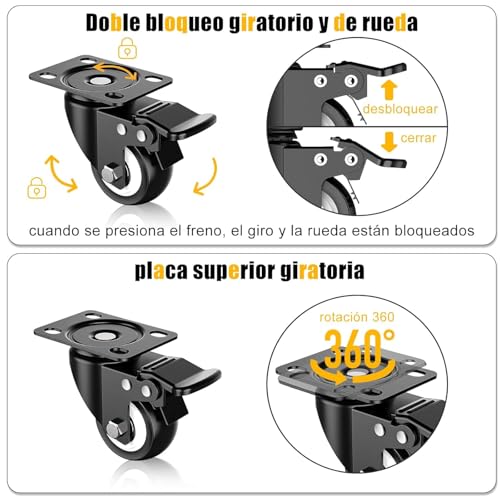 Doble bloqueo giratorio y de rueda

desbloquear

cerrar

cuando se presiona el freno, el giro y la rueda están bloqueados

placa superior giratoria

rotación 360

360°