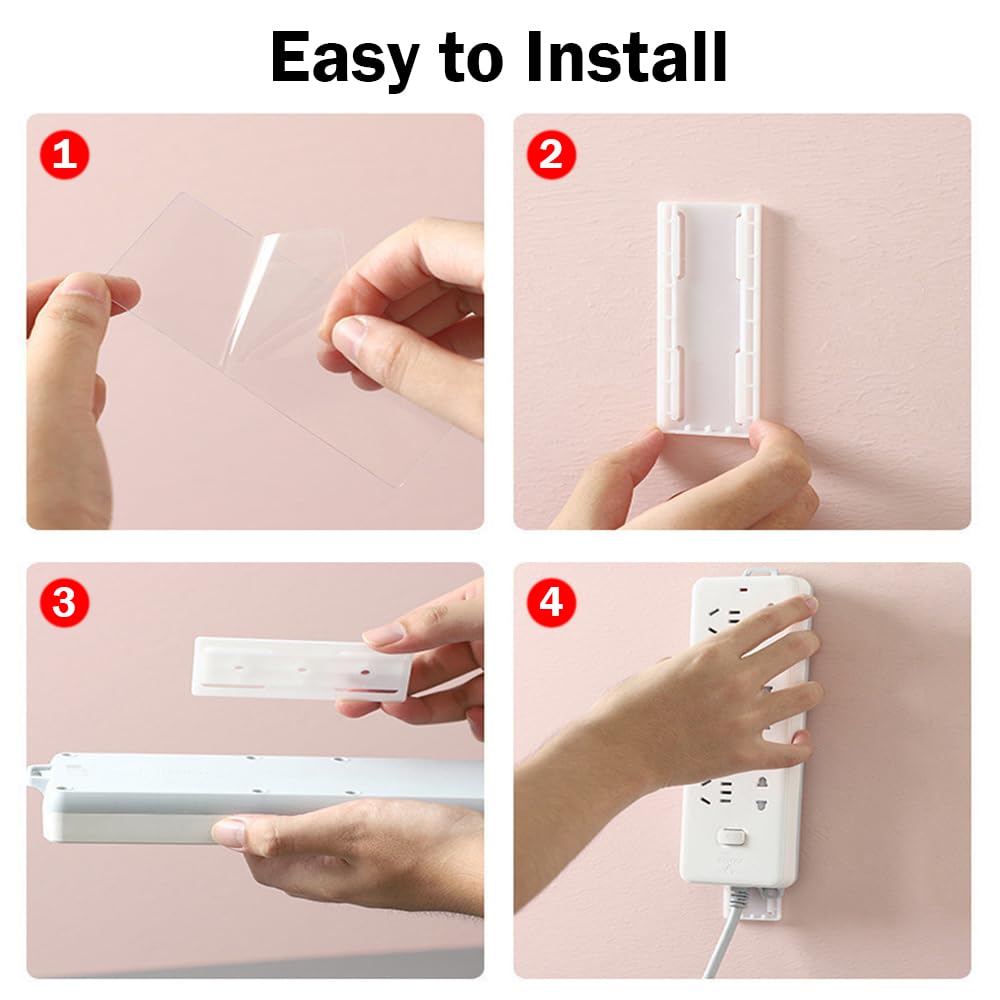 Easy to Install

1

2

3

4