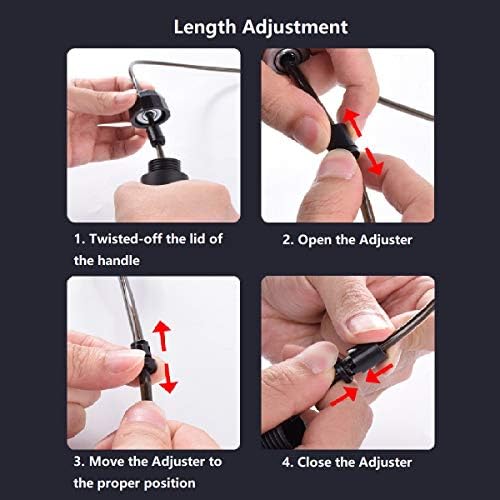 Length Adjustment

1. Twisted-off the lid of the handle

2. Open the Adjuster

3. Move the Adjuster to the proper position

4. Close the Adjuster