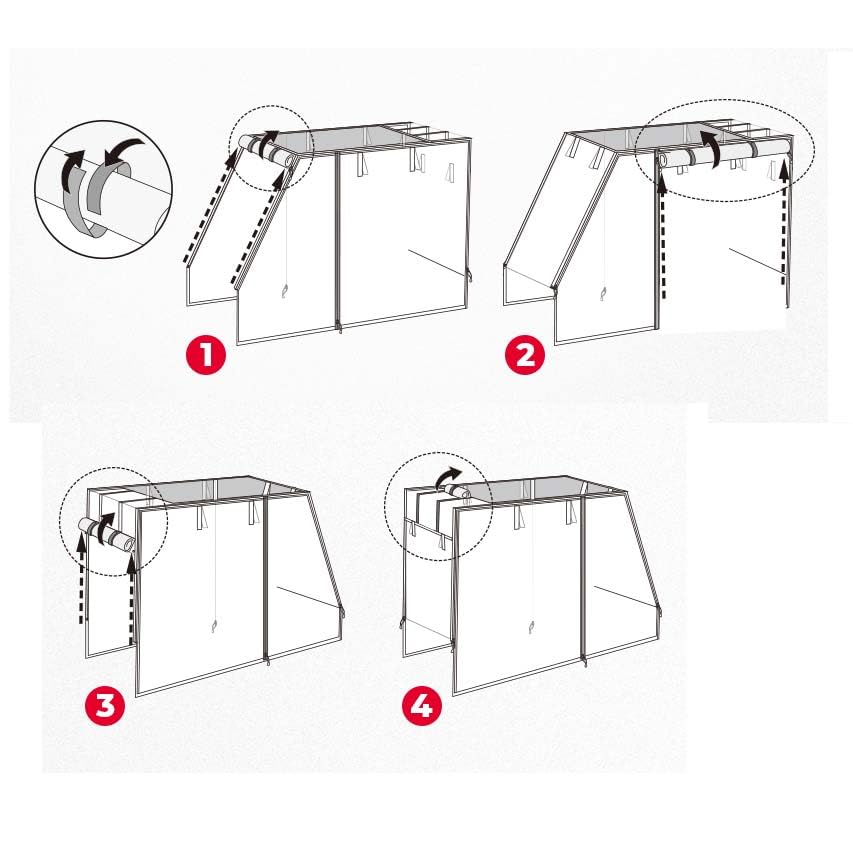 1

2

3

4