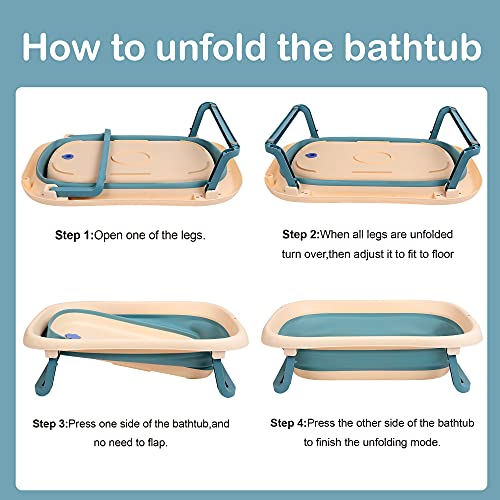 How to unfold the bathtub

Step 1:Open one of the legs.

Step 2:When all legs are unfolded turn over,then adjust it to fit to floor

Step 3:Press one side of the bathtub,and no need to flap.

Step 4:Press the other side of the bathtub to finish the unfolding mode.