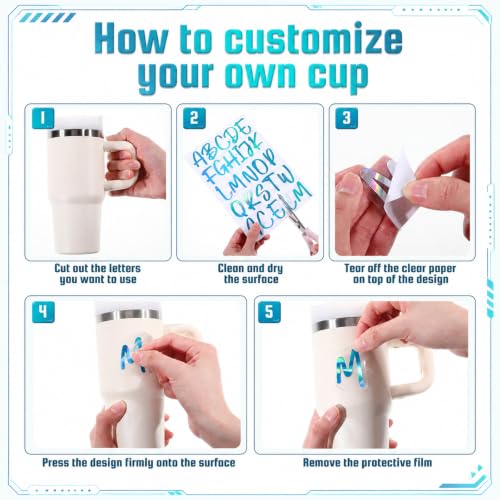 How to customize your own cup

1

Cut out the letters you want to use

2

ABCDE FGHIJK LMNOP QRSTW ACELM

Clean and dry the surface

3

Tear off the clear paper on top of the design

4

M

Press the design firmly onto the surface

5

M

Remove the protective film