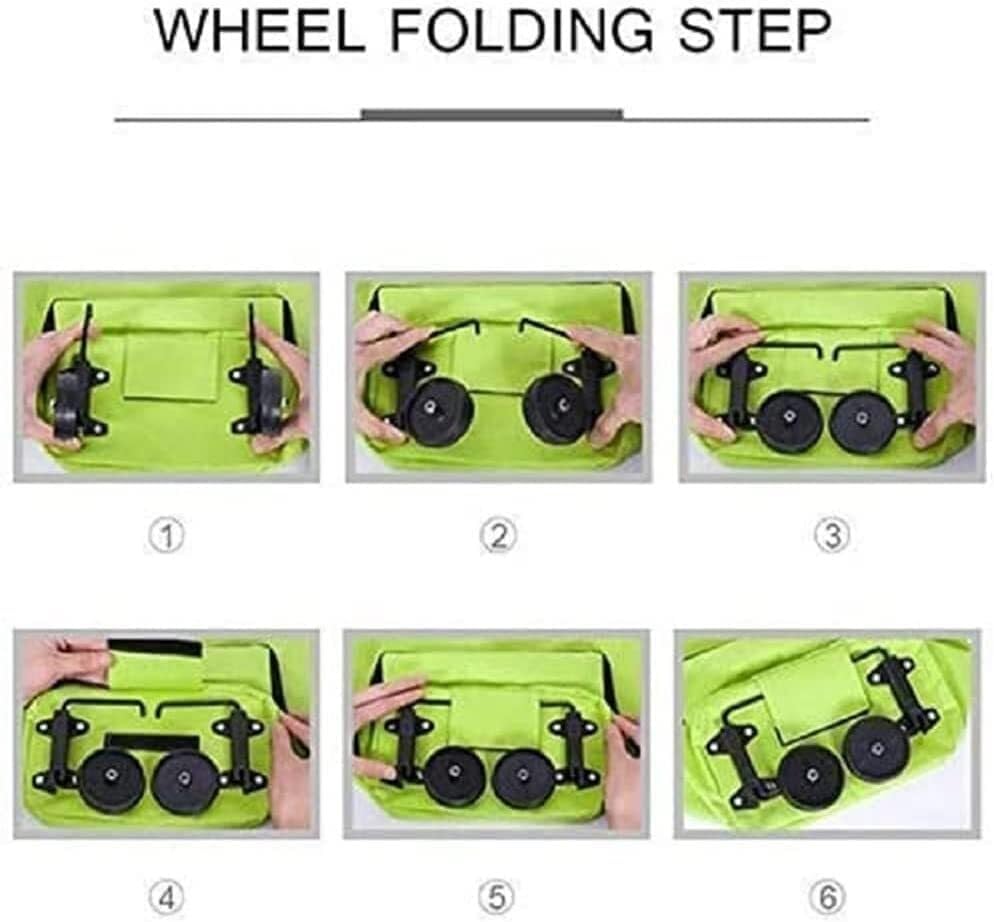 WHEEL FOLDING STEP

①

②

③

④

⑤

⑥