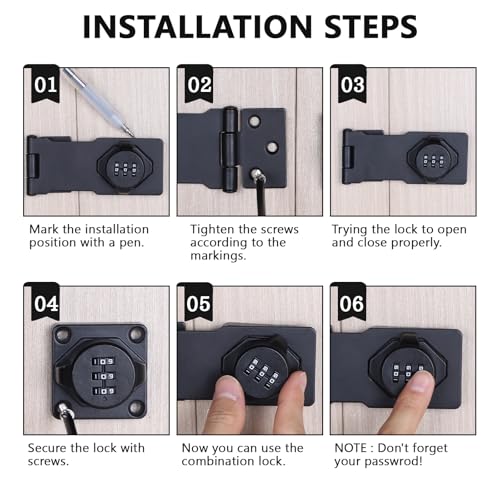 INSTALLATION STEPS

01

Mark the installation position with a pen.

02

Tighten the screws according to the markings.

03

Trying the lock to open and close properly.

04

Secure the lock with screws.

05

Now you can use the combination lock.

06

NOTE : Don't forget your passwrod!