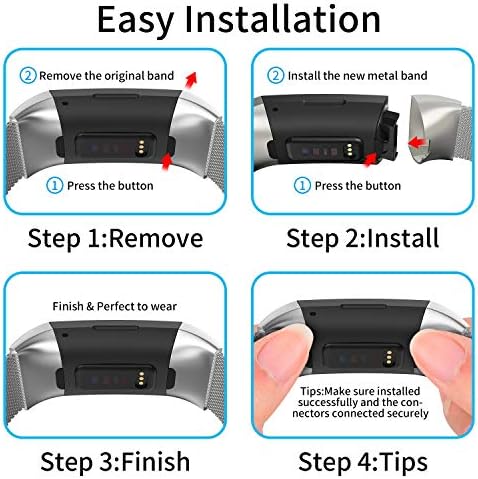 Easy Installation

② Remove the original band

① Press the button

Step 1:Remove

② Install the new metal band

① Press the button

Step 2:Install

Finish & Perfect to wear

Step 3:Finish

Tips:Make sure installed successfully and the connectors connected securely

Step 4:Tips