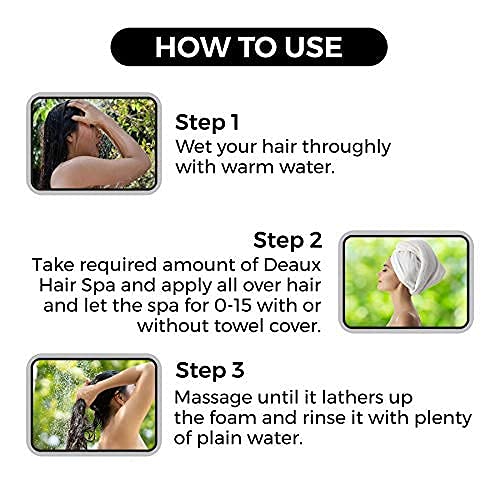 HOW TO USE

Step 1
Wet your hair throughly with warm water.

Step 2
Take required amount of Deaux Hair Spa and apply all over hair and let the spa for 0-15 with or without towel cover.

Step 3
Massage until it lathers up the foam and rinse it with plenty of plain water.