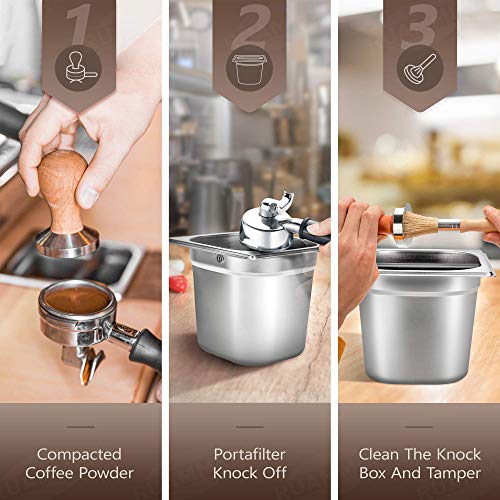 1

Compacted Coffee Powder

2

Portafilter Knock Off

3

Clean The Knock Box And Tamper