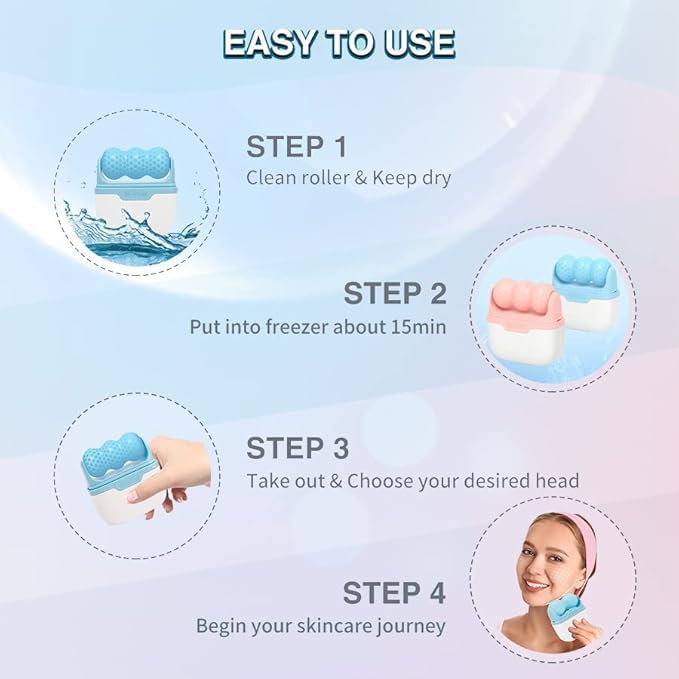 EASY TO USE

STEP 1
Clean roller & Keep dry

STEP 2
Put into freezer about 15min

STEP 3
Take out & Choose your desired head

STEP 4
Begin your skincare journey