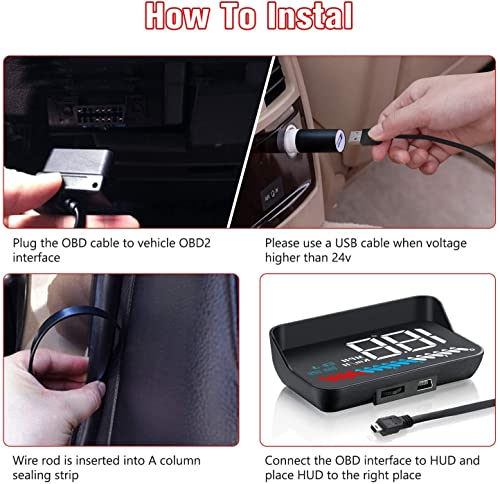 How To Instal

Plug the OBD cable to vehicle OBD2 interface

Please use a USB cable when voltage higher than 24v

Wire rod is inserted into A column sealing strip

Connect the OBD interface to HUD and place HUD to the right place