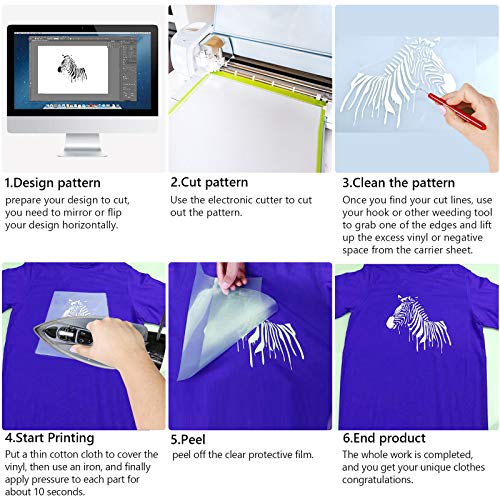 1.Design pattern
prepare your design to cut, you need to mirror or flip your design horizontally.

2.Cut pattern
Use the electronic cutter to cut out the pattern.

3.Clean the pattern
Once you find your cut lines, use your hook or other weeding tool to grab one of the edges and lift up the excess vinyl or negative space from the carrier sheet.

4.Start Printing
Put a thin cotton cloth to cover the vinyl, then use an iron, and finally apply pressure to each part for about 10 seconds.

5.Peel
peel off the clear protective film.

6.End product
The whole work is completed, and you get your unique clothes congratulations.