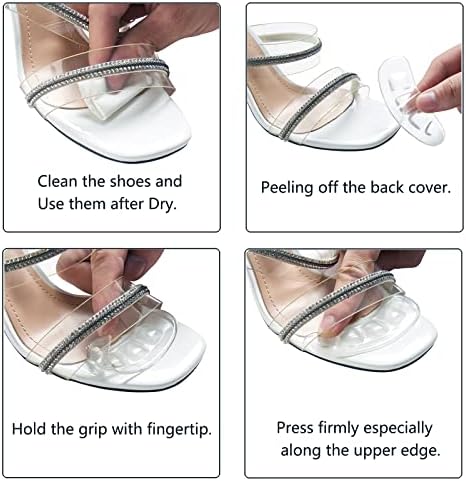 Clean the shoes and Use them after Dry.

Peeling off the back cover.

Hold the grip with fingertip.

Press firmly especially along the upper edge.