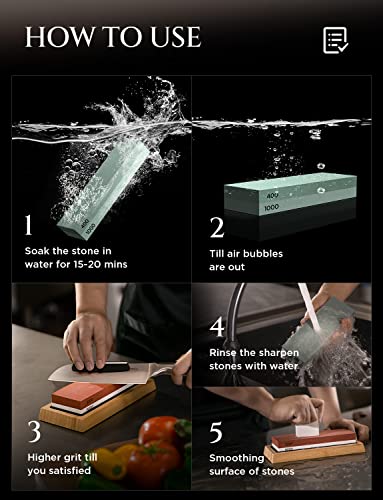 HOW TO USE

400
1000

1
Soak the stone in water for 15-20 mins

400
1000

2
Till air bubbles are out

3
Higher grit till you satisfied

4
Rinse the sharpen stones with water

5
Smoothing surface of stones