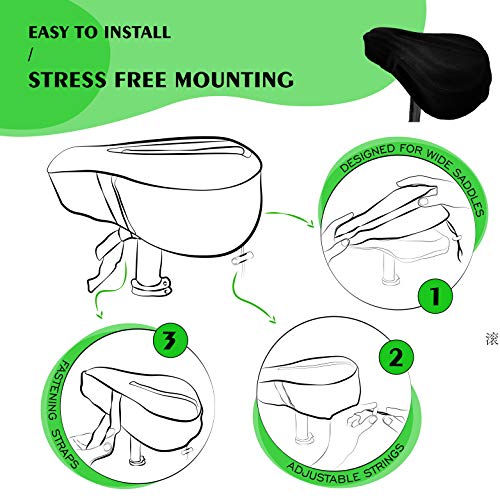 EASY TO INSTALL
/
STRESS FREE MOUNTING

DESIGNED FOR WIDE SADDLES

1

3

FASTENING STRAPS

2

ADJUSTABLE STRINGS

滚