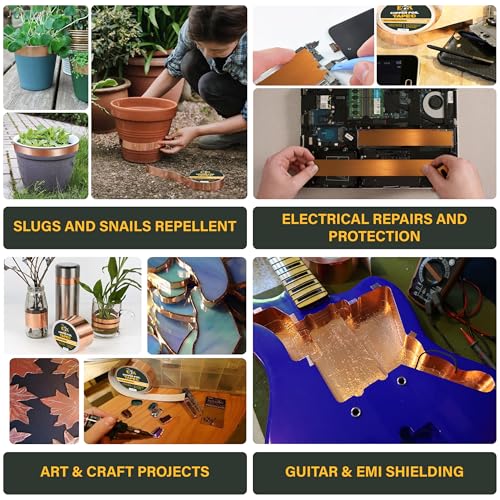 SLUGS AND SNAILS REPELLENT

ELECTRICAL REPAIRS AND PROTECTION

ART & CRAFT PROJECTS

GUITAR & EMI SHIELDING