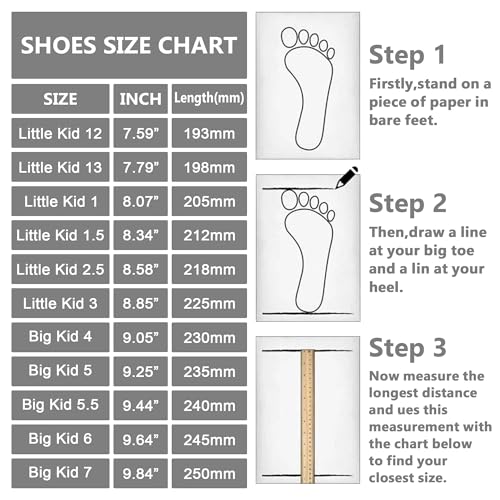 SHOES SIZE CHART

| SIZE | INCH | Length(mm) |
|---|---|---|
| Little Kid 12 | 7.59” | 193mm |
| Little Kid 13 | 7.79” | 198mm |
| Little Kid 1 | 8.07” | 205mm |
| Little Kid 1.5 | 8.34” | 212mm |
| Little Kid 2.5 | 8.58” | 218mm |
| Little Kid 3 | 8.85” | 225mm |
| Big Kid 4 | 9.05” | 230mm |
| Big Kid 5 | 9.25” | 235mm |
| Big Kid 5.5 | 9.44” | 240mm |
| Big Kid 6 | 9.64” | 245mm |
| Big Kid 7 | 9.84” | 250mm |

Step 1

Firstly,stand on a piece of paper in bare feet.

Step 2

Then,draw a line at your big toe and a lin at your heel.

Step 3

Now measure the longest distance and ues this measurement with the chart below to find your closest size.