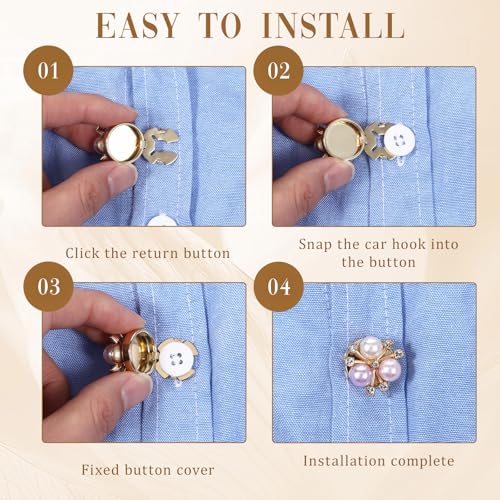 EASY TO INSTALL

01

Click the return button

02

Snap the car hook into the button

03

Fixed button cover

04

Installation complete