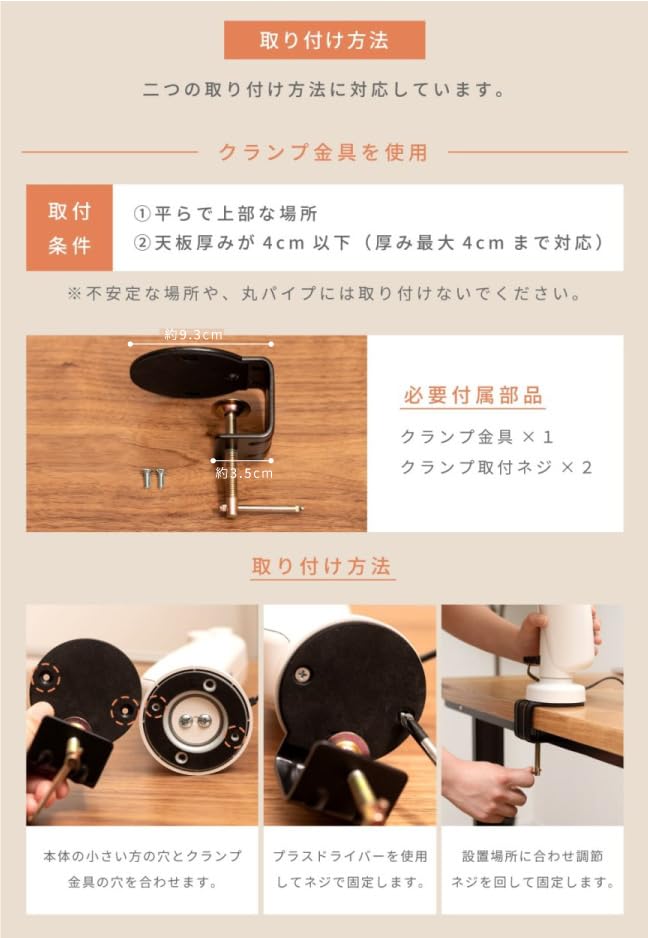 取り付け方法

二つの取り付け方法に対応しています。

クランプ金具を使用

取付条件

①平らで上部な場所
②天板厚みが 4cm 以下（厚み最大 4cm まで対応）

※不安定な場所や、丸パイプには取り付けないでください。

約9.3cm

約3.5cm

必要付属部品

クランプ金具 × 1
クランプ取付ネジ × 2

取り付け方法

本体の小さい方の穴とクランプ金具の穴を合わせます。

プラスドライバーを使用してネジで固定します。

設置場所に合わせ調節ネジを回して固定します。