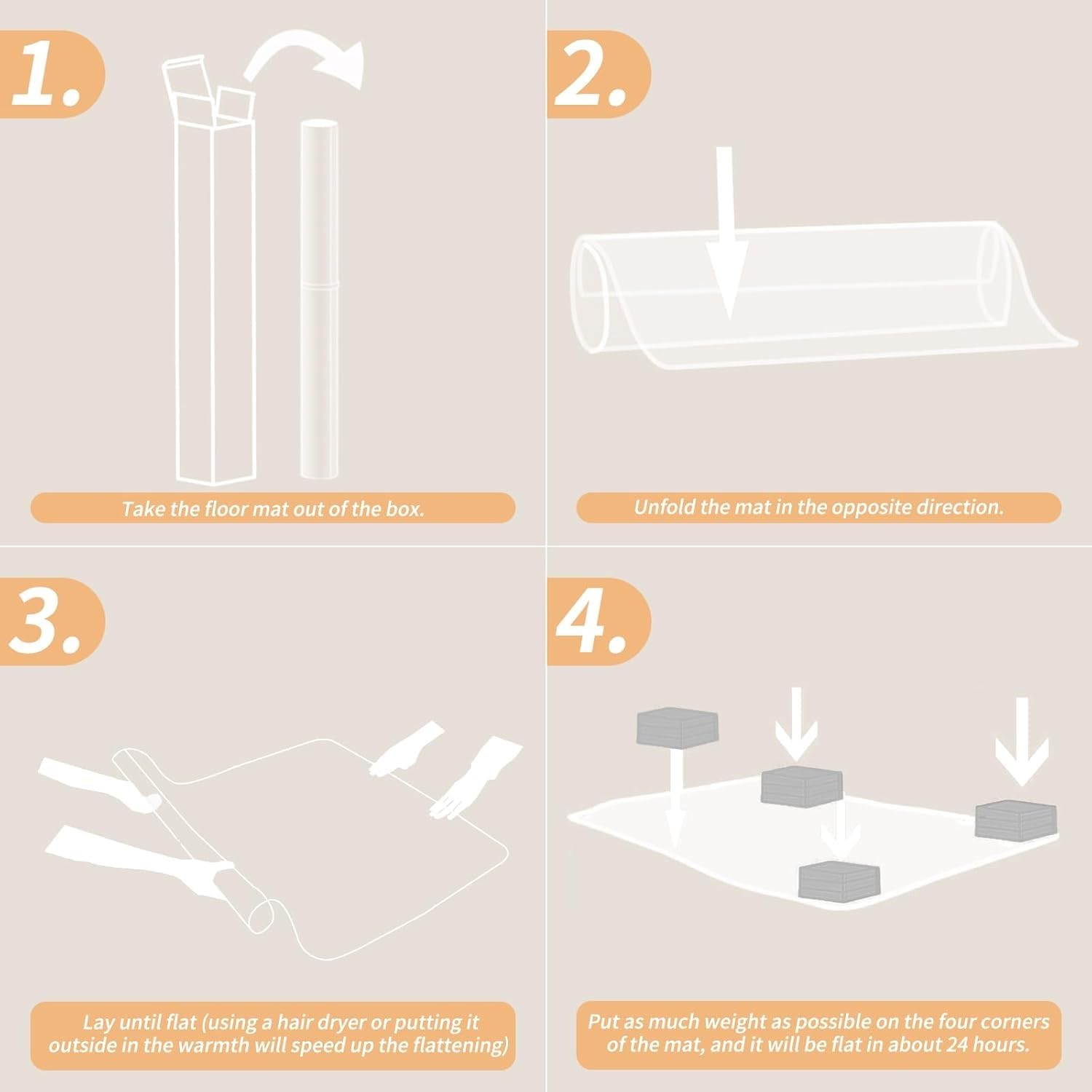 1.

Take the floor mat out of the box.

2.

Unfold the mat in the opposite direction.

3.

Lay until flat (using a hair dryer or putting it outside in the warmth will speed up the flattening)

4.

Put as much weight as possible on the four corners of the mat, and it will be flat in about 24 hours.