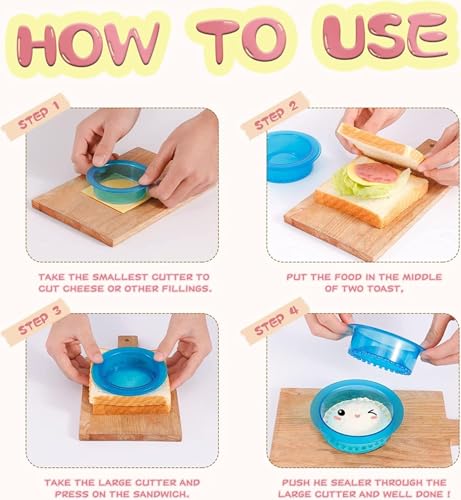 HOW TO USE

STEP 1

TAKE THE SMALLEST CUTTER TO CUT CHEESE OR OTHER FILLINGS.

STEP 2

PUT THE FOOD IN THE MIDDLE OF TWO TOAST,

STEP 3

TAKE THE LARGE CUTTER AND PRESS ON THE SANDWICH.

STEP 4

PUSH HE SEALER THROUGH THE LARGE CUTTER AND WELL DONE !