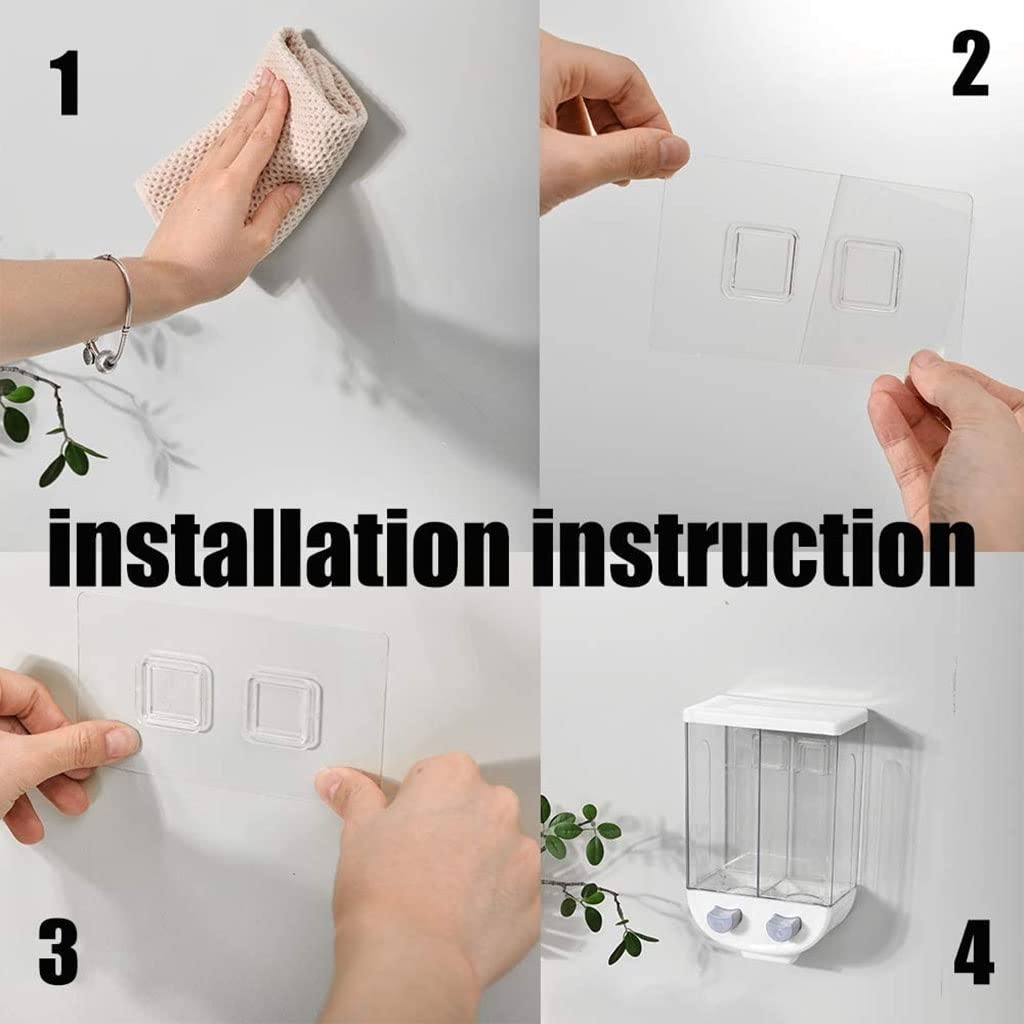 1

2

installation instruction

3

4