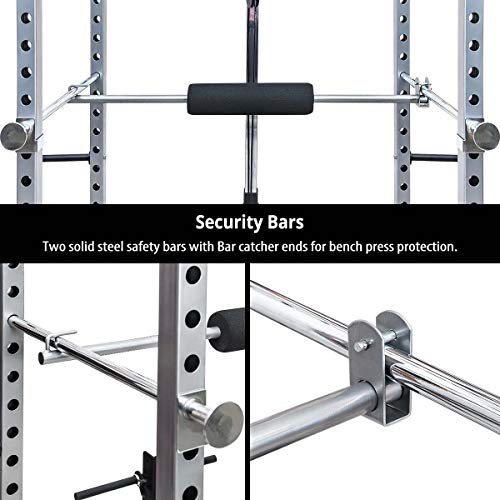 Security Bars

Two solid steel safety bars with Bar catcher ends for bench press protection.