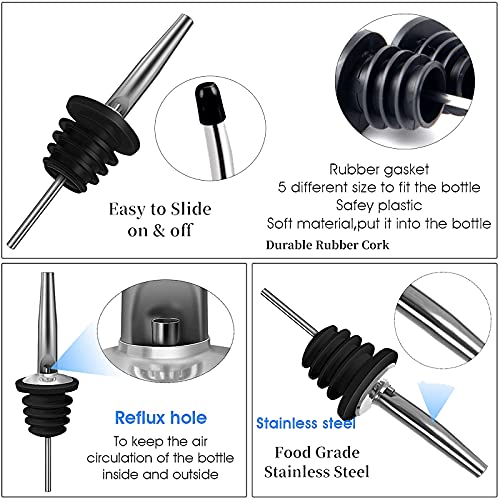 Easy to Slide on & off

Rubber gasket
5 different size to fit the bottle
Safey plastic
Soft material,put it into the bottle

Durable Rubber Cork

Reflux hole

To keep the air circulation of the bottle inside and outside

Stainless steel

Food Grade Stainless Steel